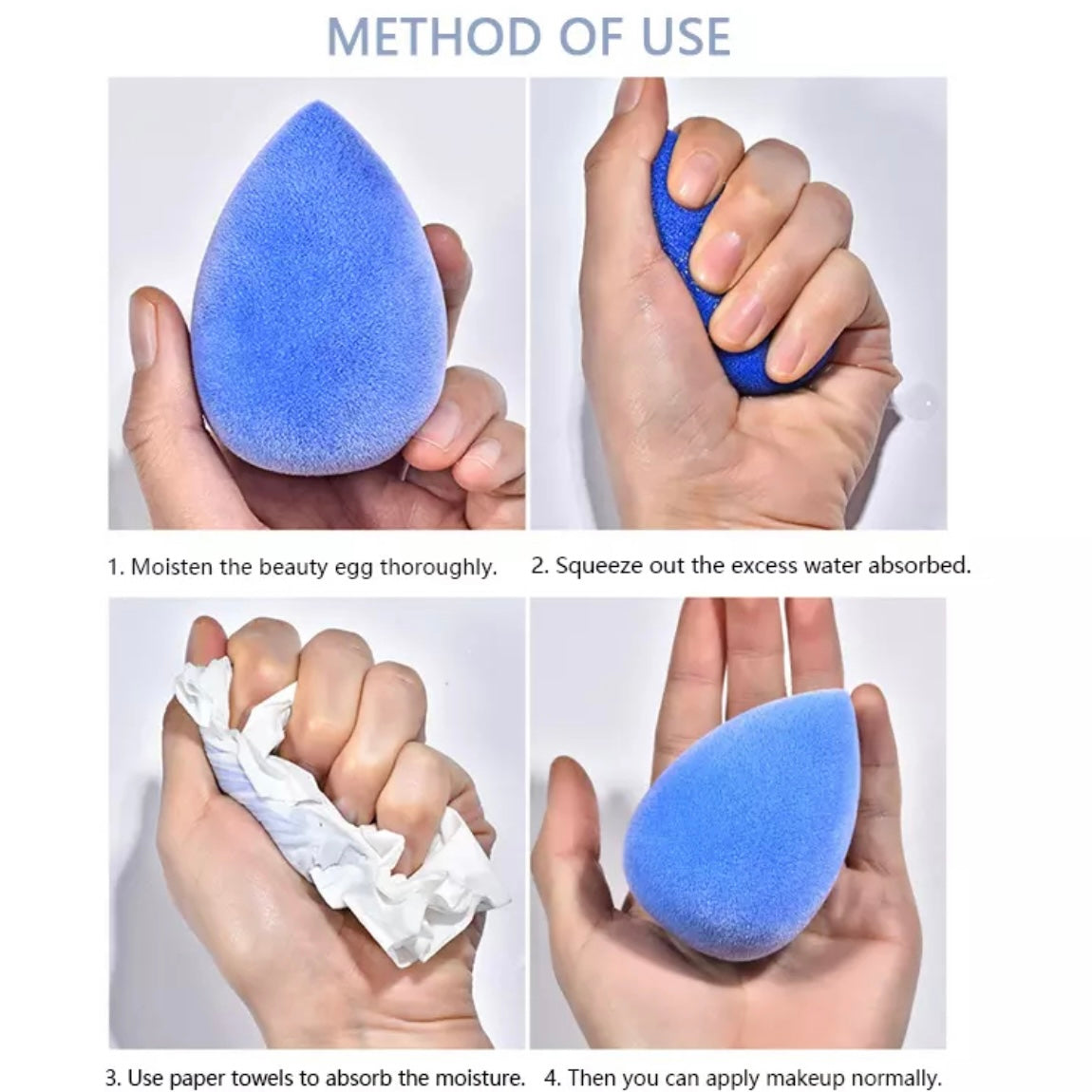 METHOD OF USE

1. Moisten the beauty egg thoroughly.

2. Squeeze out the excess water absorbed.

3. Use paper towels to absorb the moisture.

4. Then you can apply makeup normally.