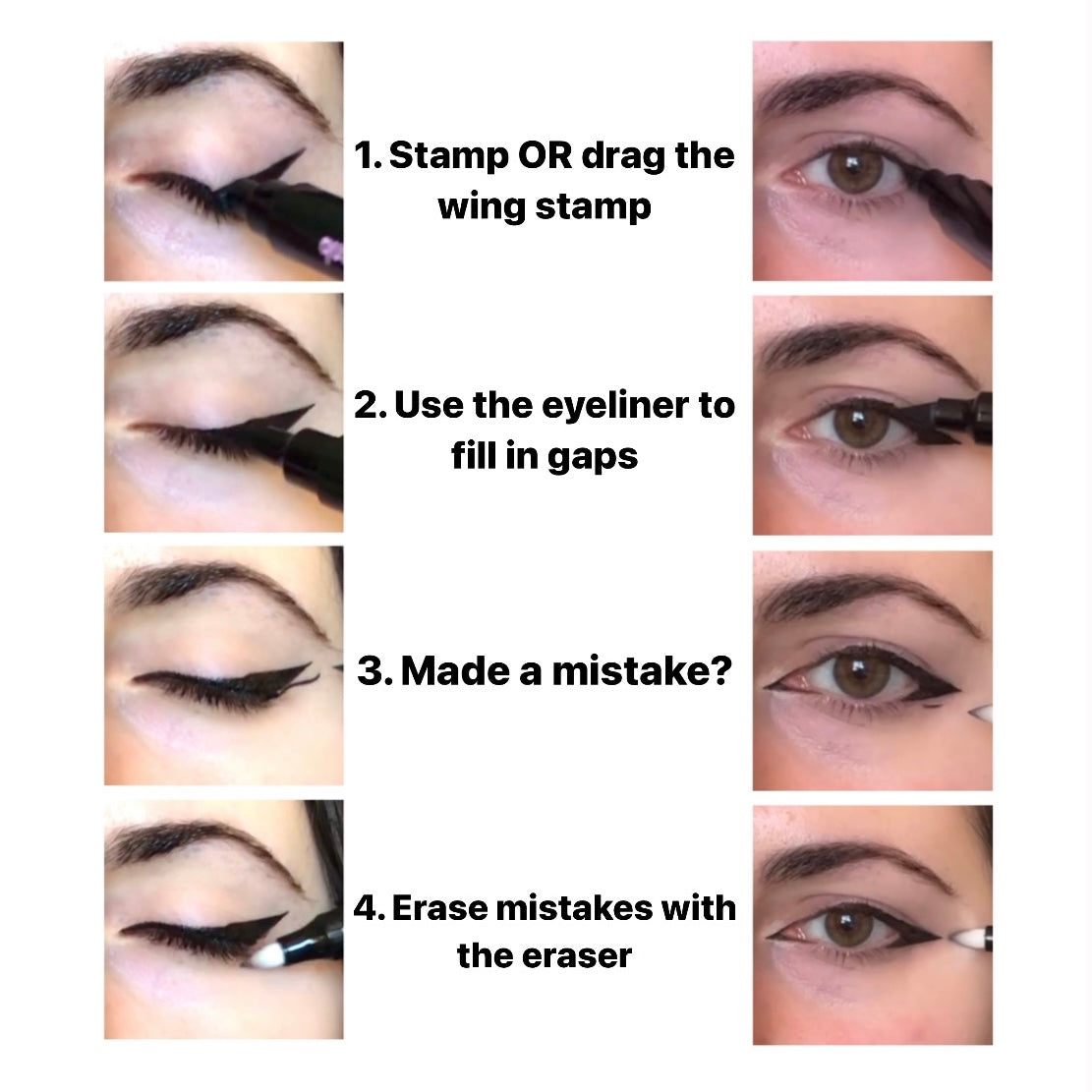 1. Stamp OR drag the wing stamp

2. Use the eyeliner to fill in gaps

3. Made a mistake?

4. Erase mistakes with the eraser